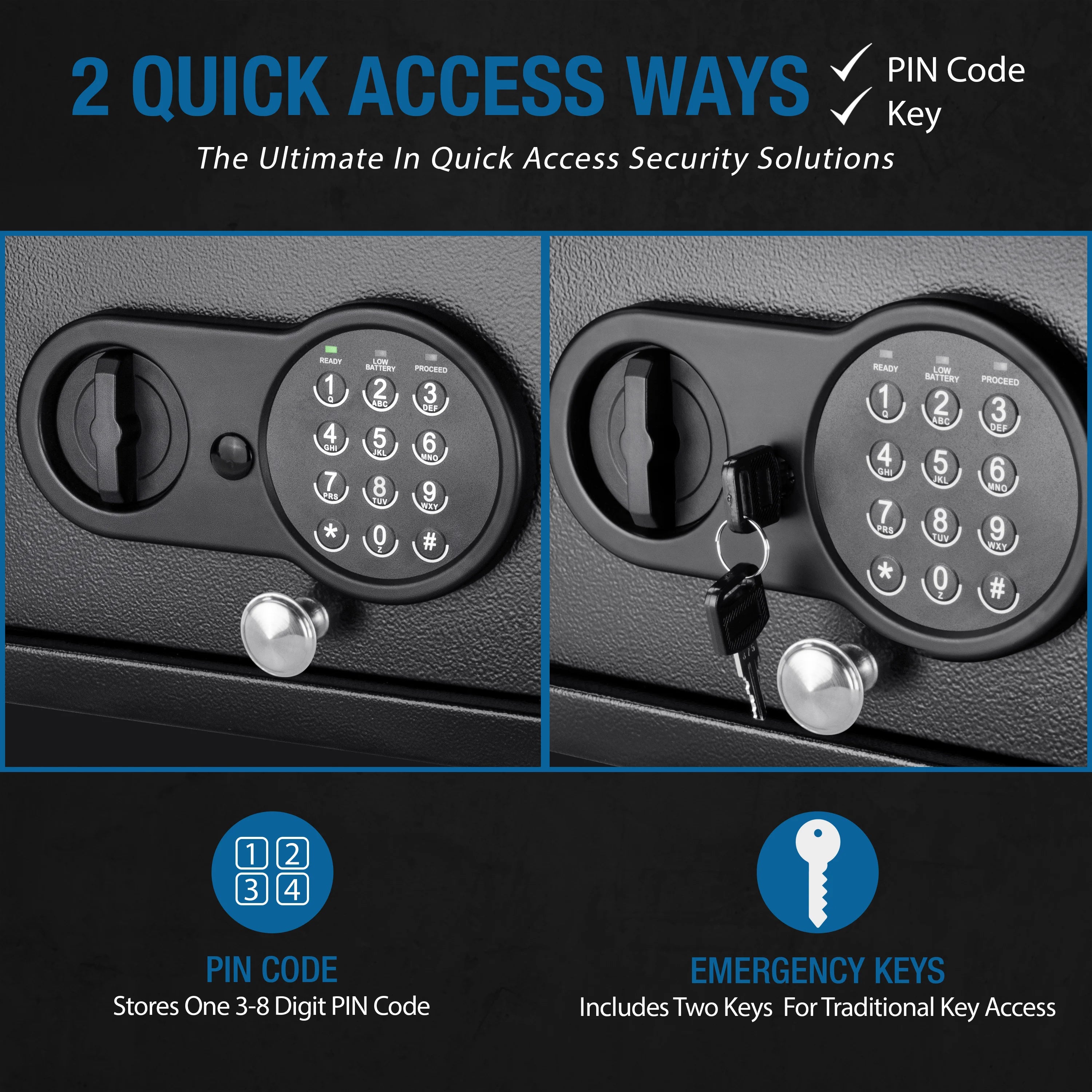 2 QUICK ACCESS WAYS

✓ PIN Code
✓ Key

The Ultimate In Quick Access Security Solutions

READY LOW BATTERY PROCEED
1 Q 2 ABC 3 DEF
4 GHI 5 JKL 6 MNO
7 PRS 8 TUV 9 WXY
* 0 Z #

READY LOW BATTERY PROCEED
1 Q 2 ABC 3 DEF
4 GHI 5 JKL 6 MNO
7 PRS 8 TUV 9 WXY
* 0 Z #

1 2
3 4

PIN CODE
Stores One 3-8 Digit PIN Code

EMERGENCY KEYS
Includes Two Keys For Traditional Key Access